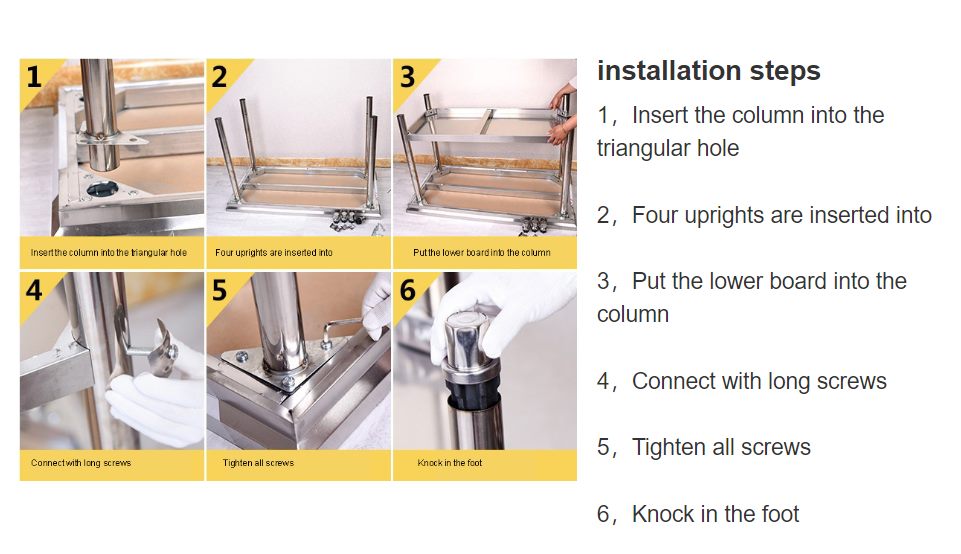 1

Insert the column into the triangular hole

2

Four uprights are inserted into

3

Put the lower board into the column

4

Connect with long screws

5

Tighten all screws

6

Knock in the foot

installation steps

1，Insert the column into the triangular hole

2，Four uprights are inserted into

3，Put the lower board into the column

4，Connect with long screws

5，Tighten all screws

6，Knock in the foot